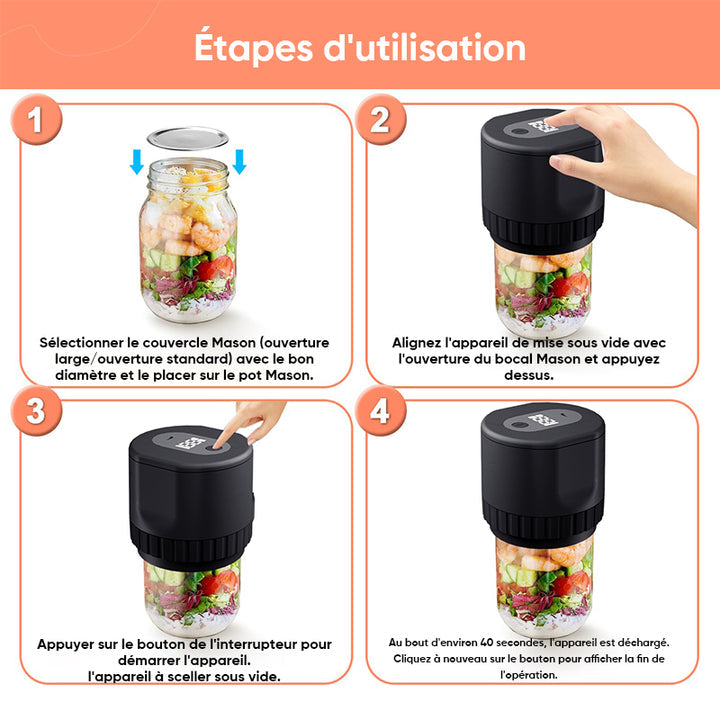 Étapes d'utilisation

1

Sélectionner le couvercle Mason (ouverture large/ouverture standard) avec le bon diamètre et le placer sur le pot Mason.

2

Alignez l'appareil de mise sous vide avec l'ouverture du bocal Mason et appuyez dessus.

3

Appuyer sur le bouton de l'interrupteur pour démarrer l'appareil. l'appareil à sceller sous vide.

4

Au bout d'environ 40 secondes, l'appareil est déchargé. Cliquez à nouveau sur le bouton pour afficher la fin de l'opération.