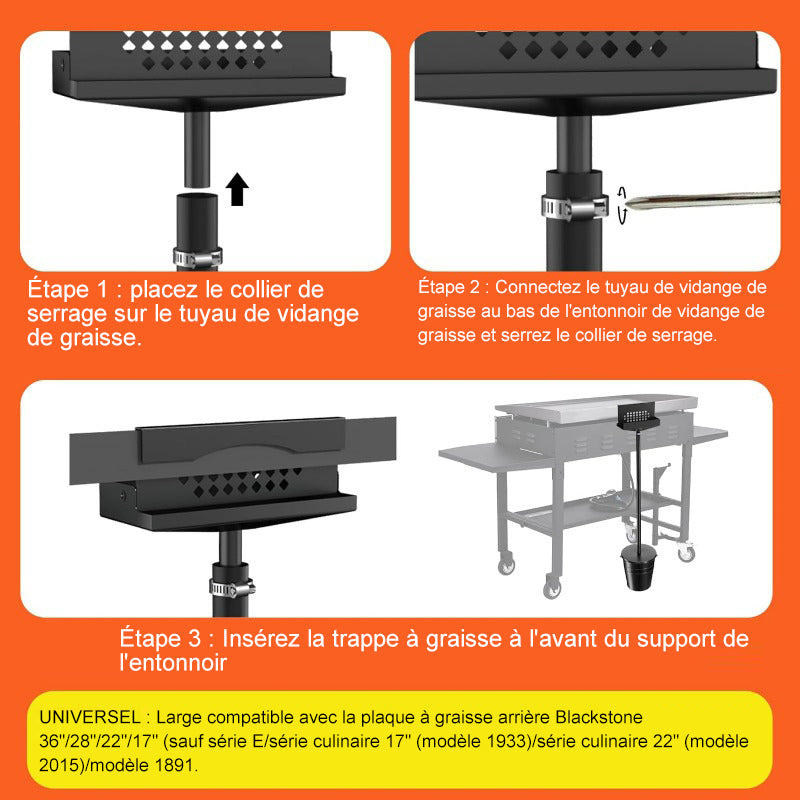 Étape 1 : placez le collier de serrage sur le tuyau de vidange de graisse.

Étape 2 : Connectez le tuyau de vidange de graisse au bas de l'entonnoir de vidange de graisse et serrez le collier de serrage.

Étape 3 : Insérez la trappe à graisse à l'avant du support de l'entonnoir

UNIVERSEL : Large compatible avec la plaque à graisse arrière Blackstone 36''/28''/22''/17'' (sauf série E/série culinaire 17'' (modèle 1933)/série culinaire 22'' (modèle 2015)/modèle 1891.