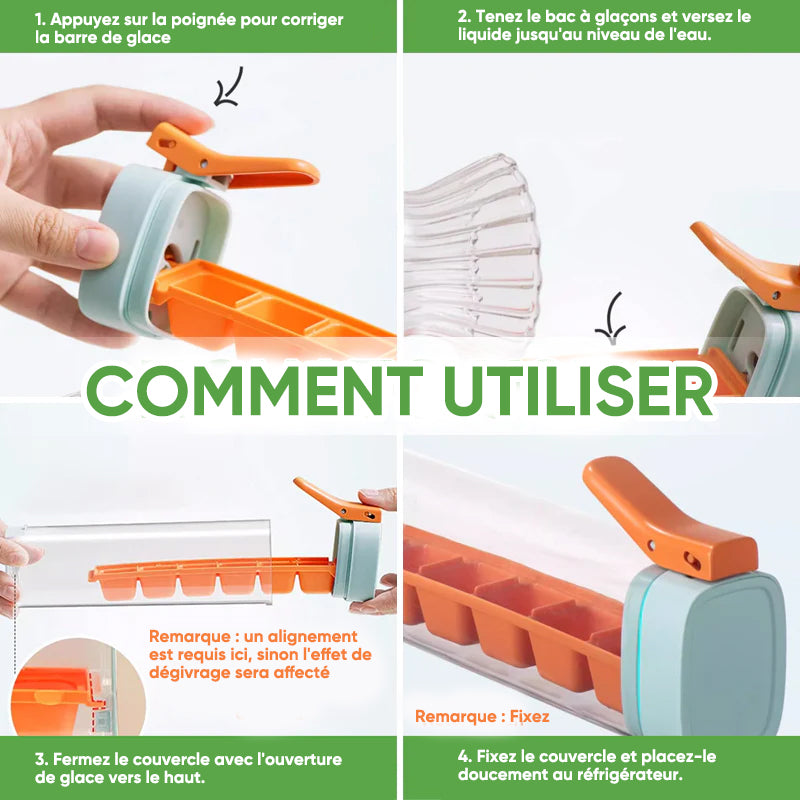 1. Appuyez sur la poignée pour corriger la barre de glace

2. Tenez le bac à glaçons et versez le liquide jusqu'au niveau de l'eau.

COMMENT UTILISER

Remarque : un alignement est requis ici, sinon l'effet de dégivrage sera affecté

Remarque : Fixez

3. Fermez le couvercle avec l'ouverture de glace vers le haut.

4. Fixez le couvercle et placez-le doucement au réfrigérateur.