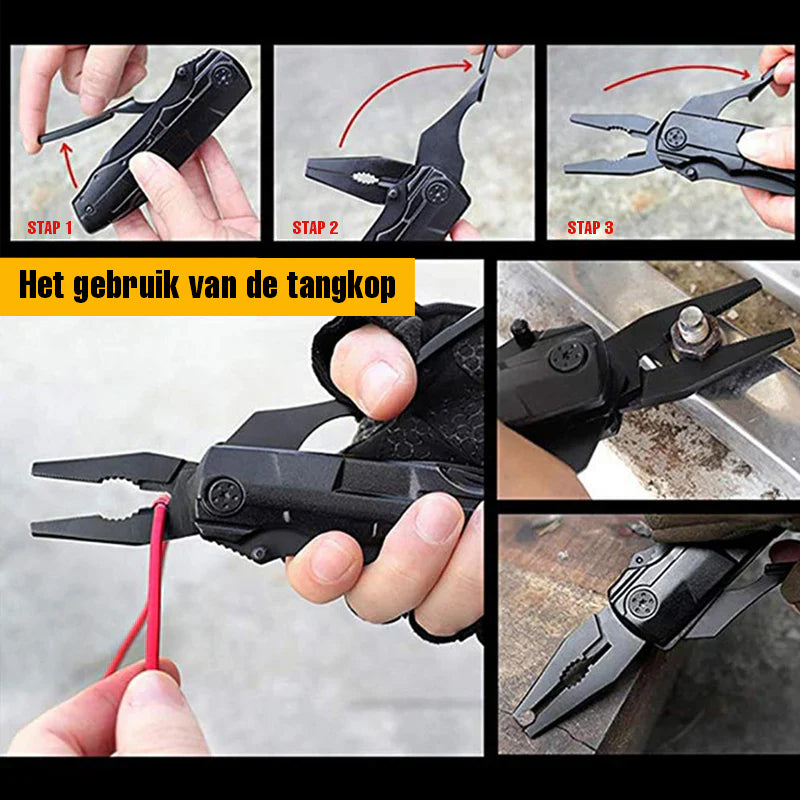 STAP 1
STAP 2
STAP 3

Het gebruik van de tangkop