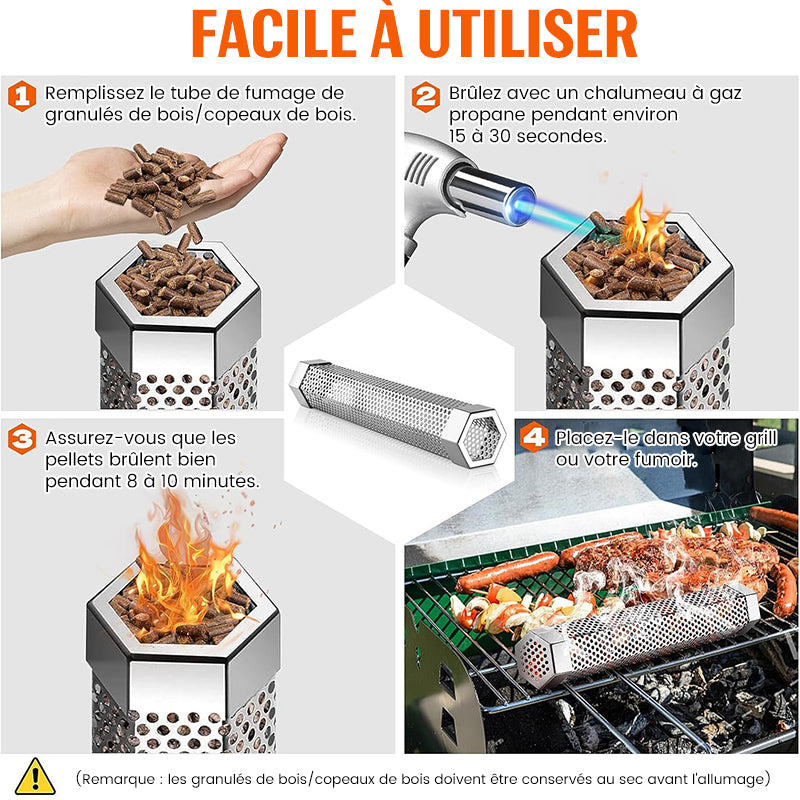 FACILE À UTILISER

1 Remplissez le tube de fumage de granulés de bois/copeaux de bois.

2 Brûlez avec un chalumeau à gaz propane pendant environ 15 à 30 secondes.

3 Assurez-vous que les pellets brûlent bien pendant 8 à 10 minutes.

4 Placez-le dans votre grill ou votre fumoir.

(Remarque : les granulés de bois/copeaux de bois doivent être conservés au sec avant l'allumage)