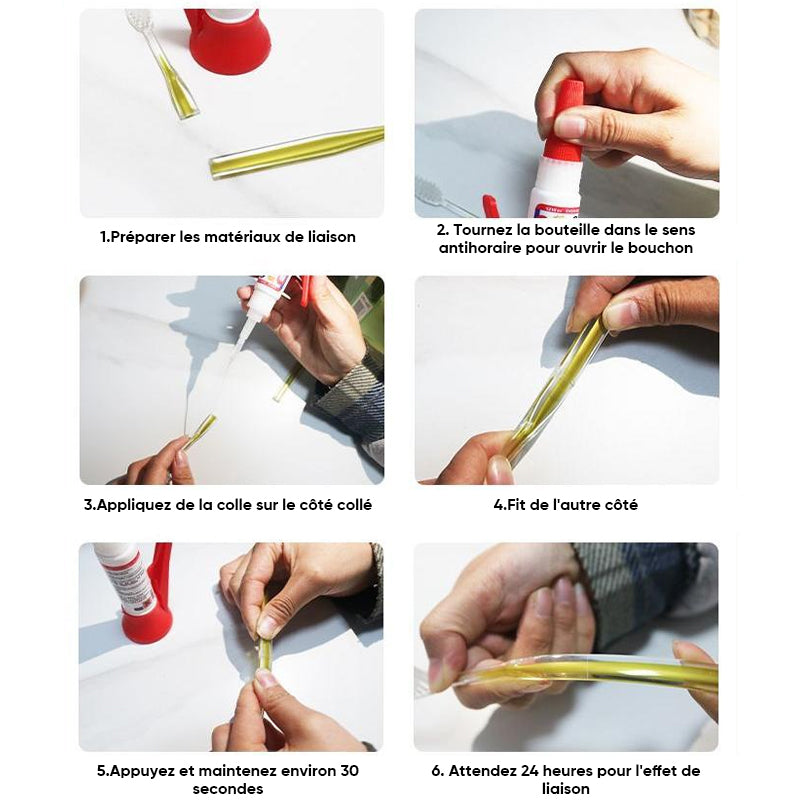 1.Préparer les matériaux de liaison

2. Tournez la bouteille dans le sens antihoraire pour ouvrir le bouchon

3.Appliquez de la colle sur le côté collé

4.Fit de l'autre côté

5.Appuyez et maintenez environ 30 secondes

6. Attendez 24 heures pour l'effet de liaison