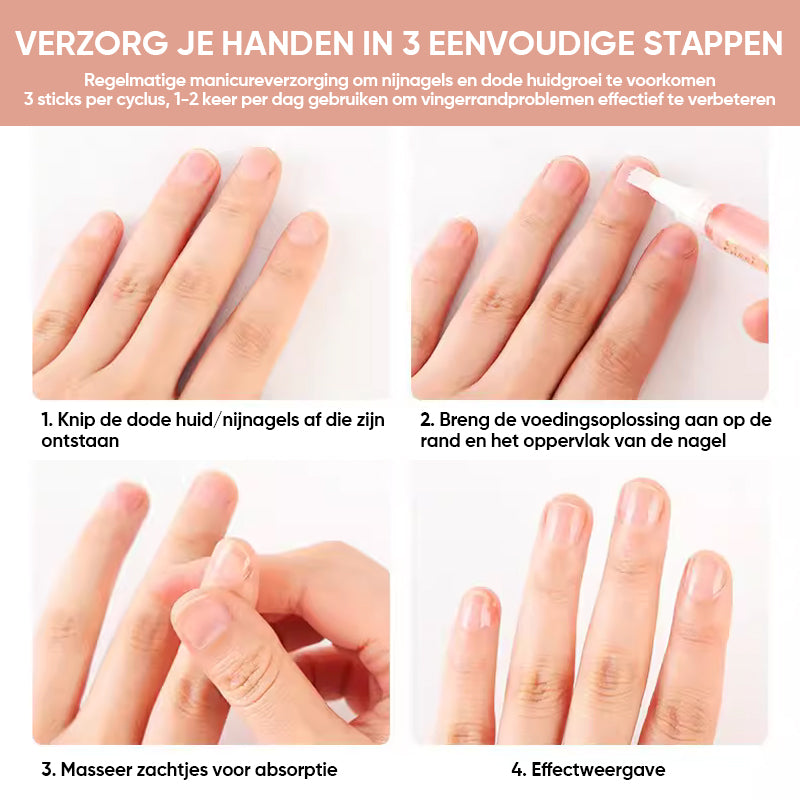 VERZORG JE HANDEN IN 3 EENVOUDIGE STAPPEN

Regelmatige manicureverzorging om nijnagels en dode huidgroei te voorkomen
3 sticks per cyclus, 1-2 keer per dag gebruiken om vingerrandproblemen effectief te verbeteren

1. Knip de dode huid/nijnagels af die zijn ontstaan

2. Breng de voedingsoplossing aan op de rand en het oppervlak van de nagel

3. Masseer zachtjes voor absorptie

4. Effectweergave