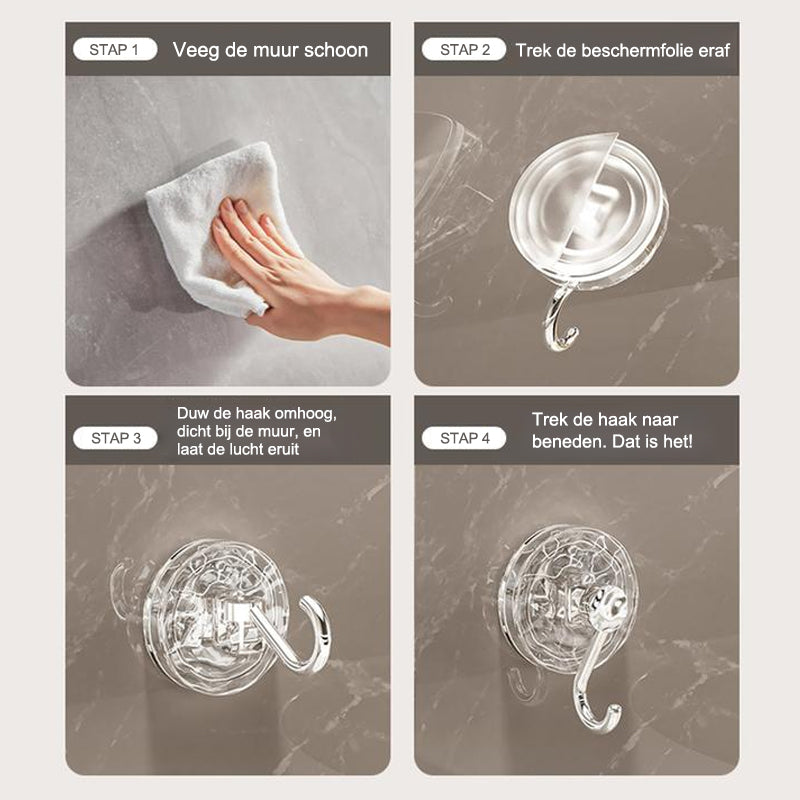 STAP 1 Veeg de muur schoon

STAP 2 Trek de beschermfolie eraf

STAP 3 Duw de haak omhoog, dicht bij de muur, en laat de lucht eruit

STAP 4 Trek de haak naar beneden. Dat is het!