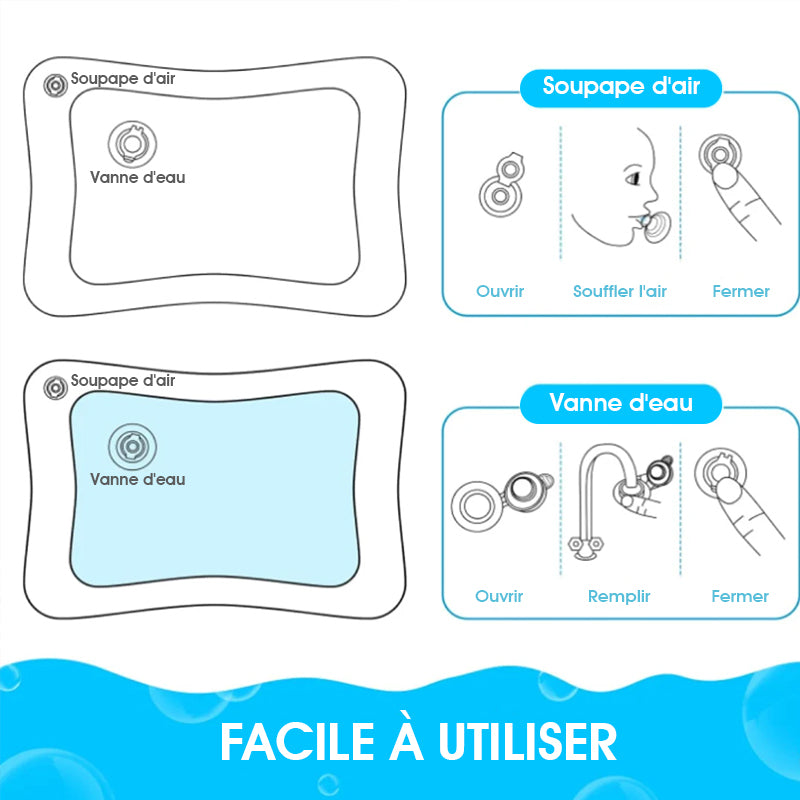 Soupape d'air

Vanne d'eau

Soupape d'air

Ouvrir

Souffler l'air

Fermer

Soupape d'air

Vanne d'eau

Vanne d'eau

Ouvrir

Remplir

Fermer

FACILE À UTILISER