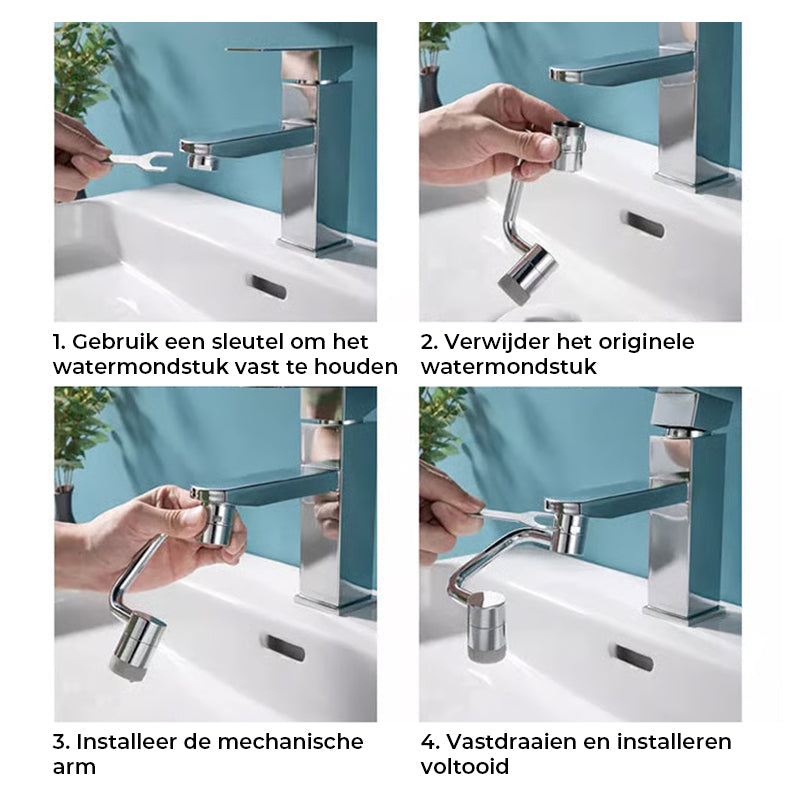 1. Gebruik een sleutel om het watermondstuk vast te houden

2. Verwijder het originele watermondstuk

3. Installeer de mechanische arm

4. Vastdraaien en installeren voltooid