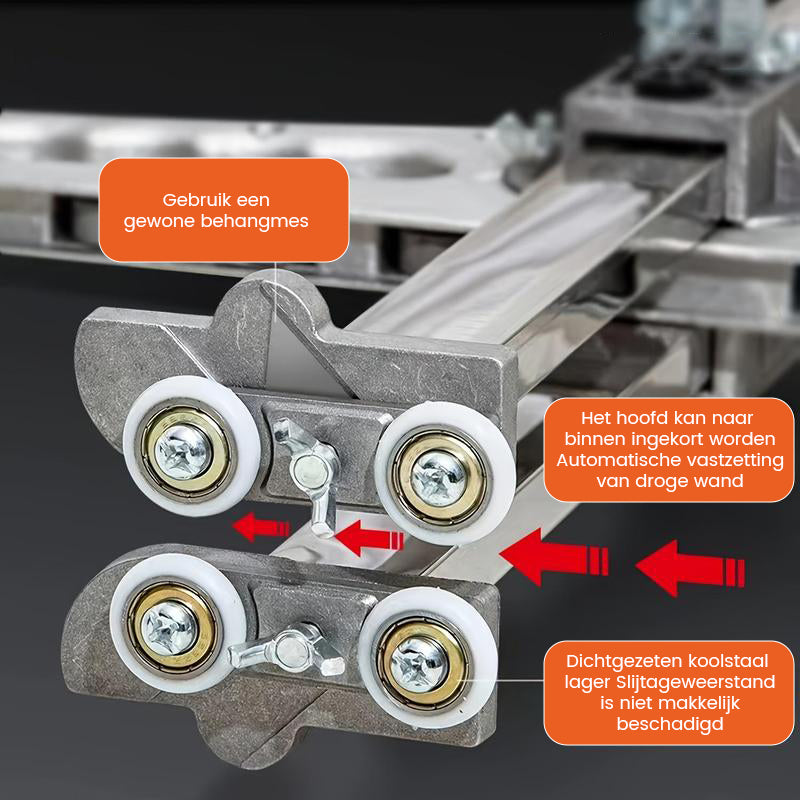 Gebruik een gewone behangmes

Het hoofd kan naar binnen ingekort worden Automatische vastzetting van droge wand

Dichtgezeten koolstaal lager Slijtageweerstand is niet makkelijk beschadigd