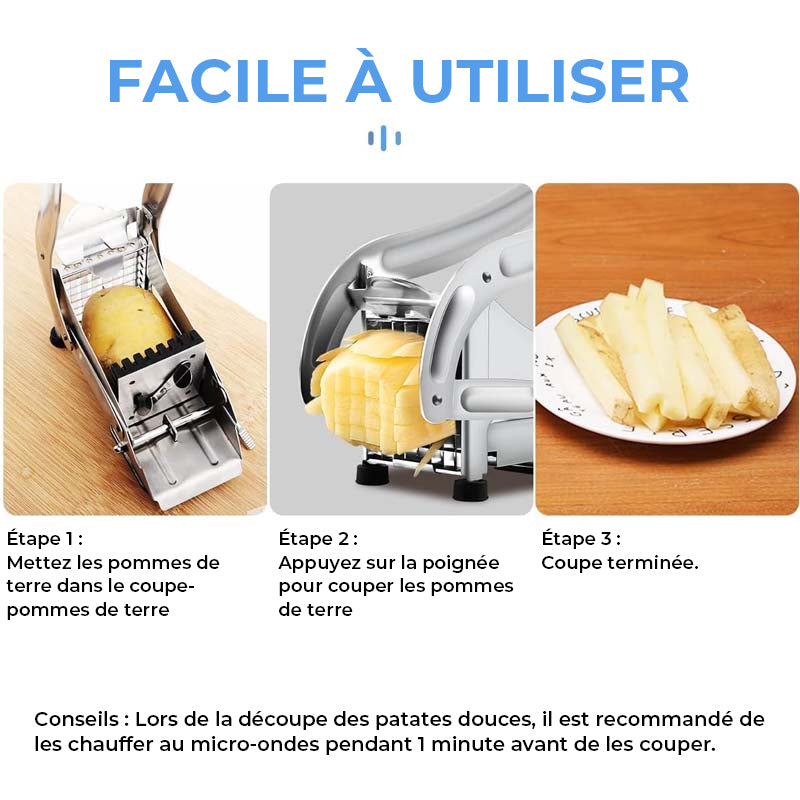 FACILE À UTILISER

Étape 1 :
Mettez les pommes de terre dans le coupe-pommes de terre

Étape 2 :
Appuyez sur la poignée pour couper les pommes de terre

Étape 3 :
Coupe terminée.

Conseils : Lors de la découpe des patates douces, il est recommandé de les chauffer au micro-ondes pendant 1 minute avant de les couper.