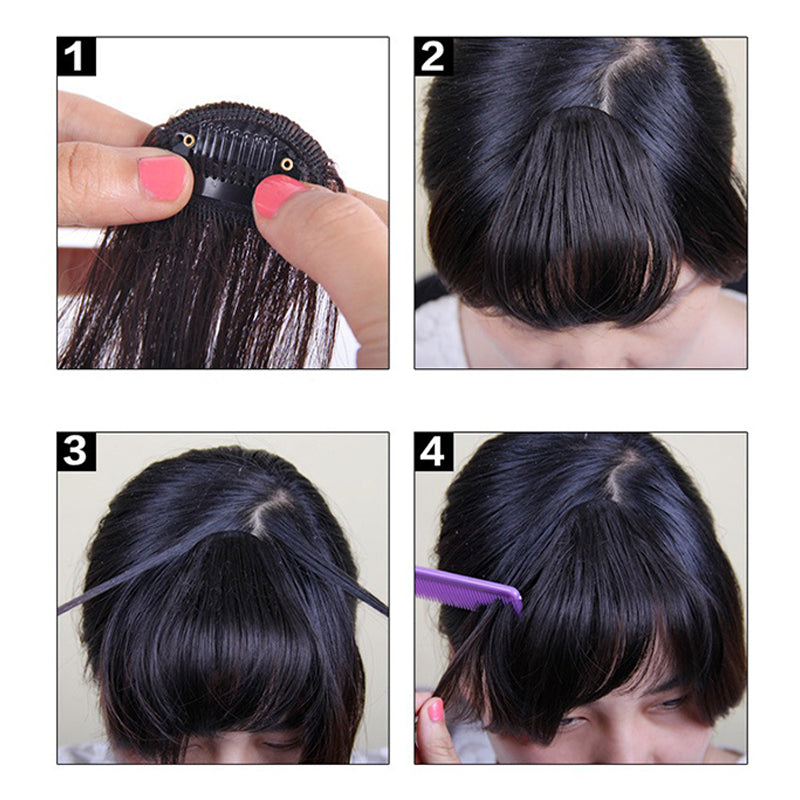 1

2

3

4