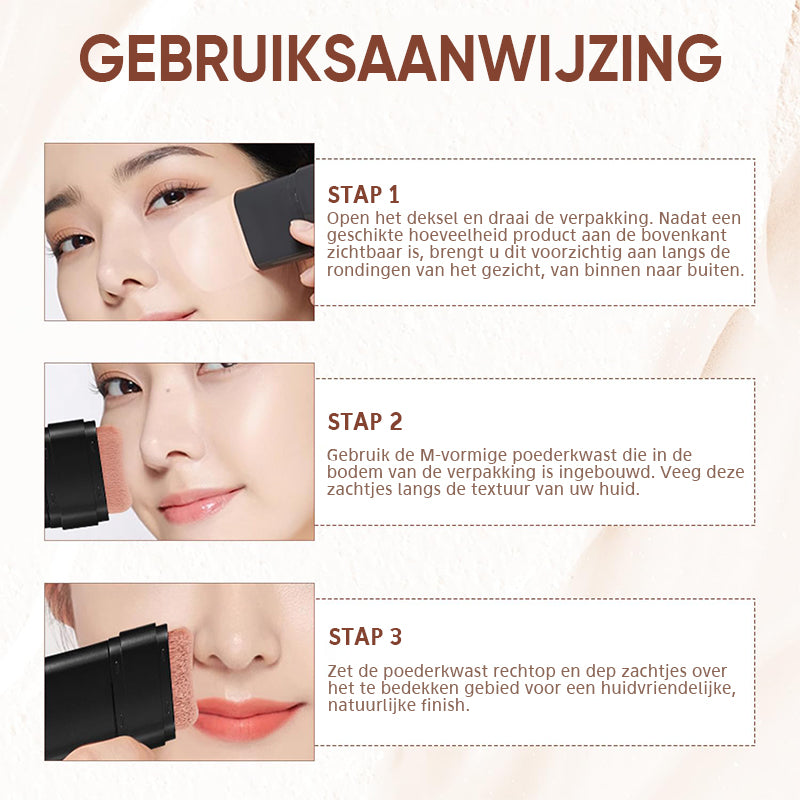 GEBRUIKSAANWIJZING

STAP 1

Open het deksel en draai de verpakking. Nadat een geschikte hoeveelheid product aan de bovenkant zichtbaar is, brengt u dit voorzichtig aan langs de rondingen van het gezicht, van binnen naar buiten.

STAP 2

Gebruik de M-vormige poederkwast die in de bodem van de verpakking is ingebouwd. Veeg deze zachtjes langs de textuur van uw huid.

STAP 3

Zet de poederkwast rechtop en dep zachtjes over het te bedekken gebied voor een huidvriendelijke, natuurlijke finish.