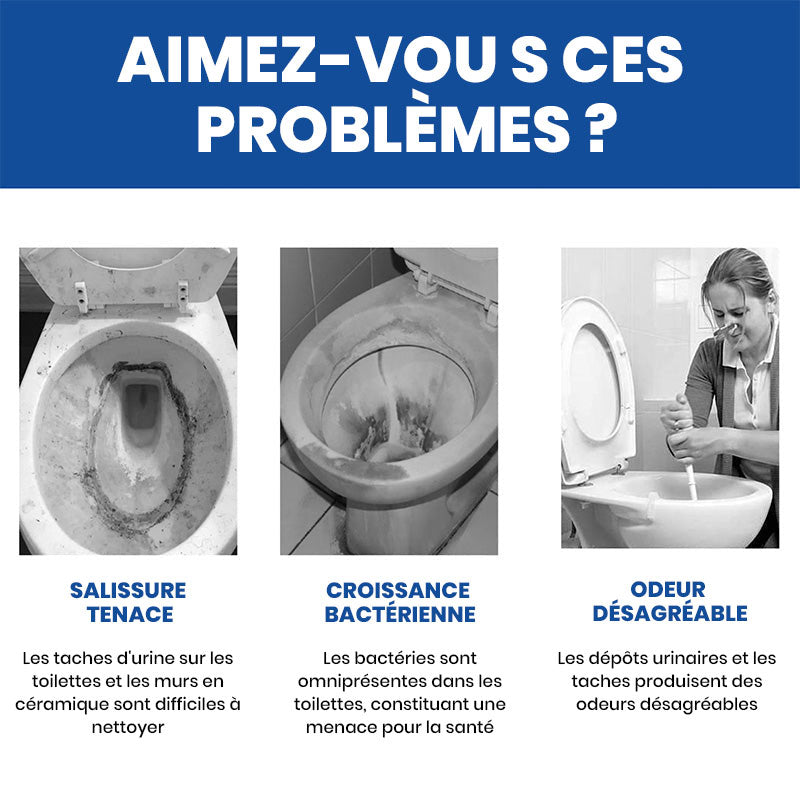 AIMEZ-VOU S CES PROBLÈMES ?

SALISSURE TENACE

Les taches d'urine sur les toilettes et les murs en céramique sont difficiles à nettoyer

CROISSANCE BACTÉRIENNE

Les bactéries sont omniprésentes dans les toilettes, constituant une menace pour la santé

ODEUR DÉSAGRÉABLE

Les dépôts urinaires et les taches produisent des odeurs désagréables