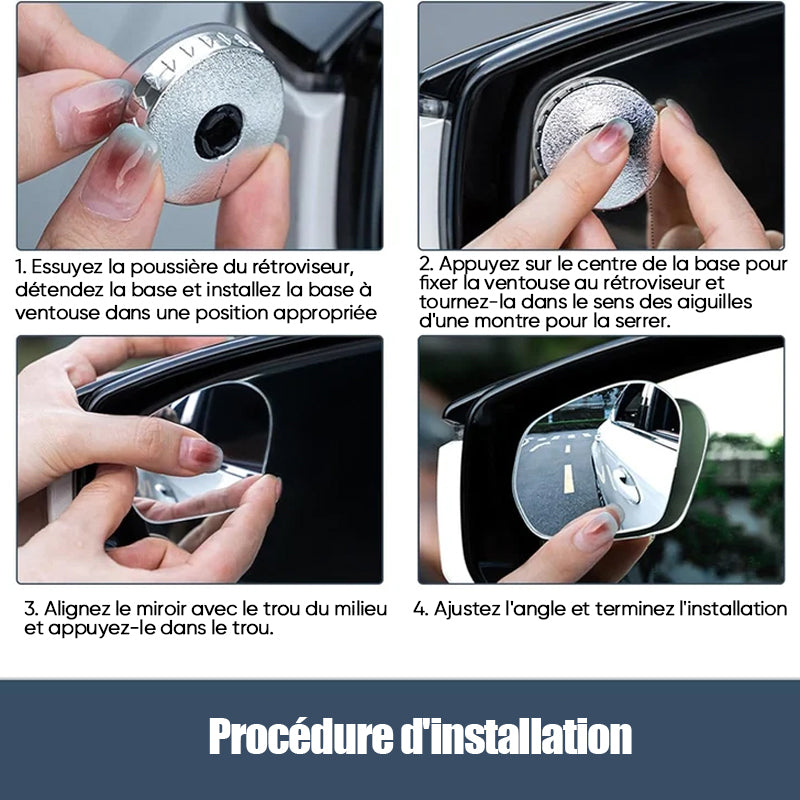 1. Essuyez la poussière du rétroviseur, détendez la base et installez la base à ventouse dans une position appropriée

2. Appuyez sur le centre de la base pour fixer la ventouse au rétroviseur et tournez-la dans le sens des aiguilles d'une montre pour la serrer.

3. Alignez le miroir avec le trou du milieu et appuyez-le dans le trou.

4. Ajustez l'angle et terminez l'installation

Procédure d'installation