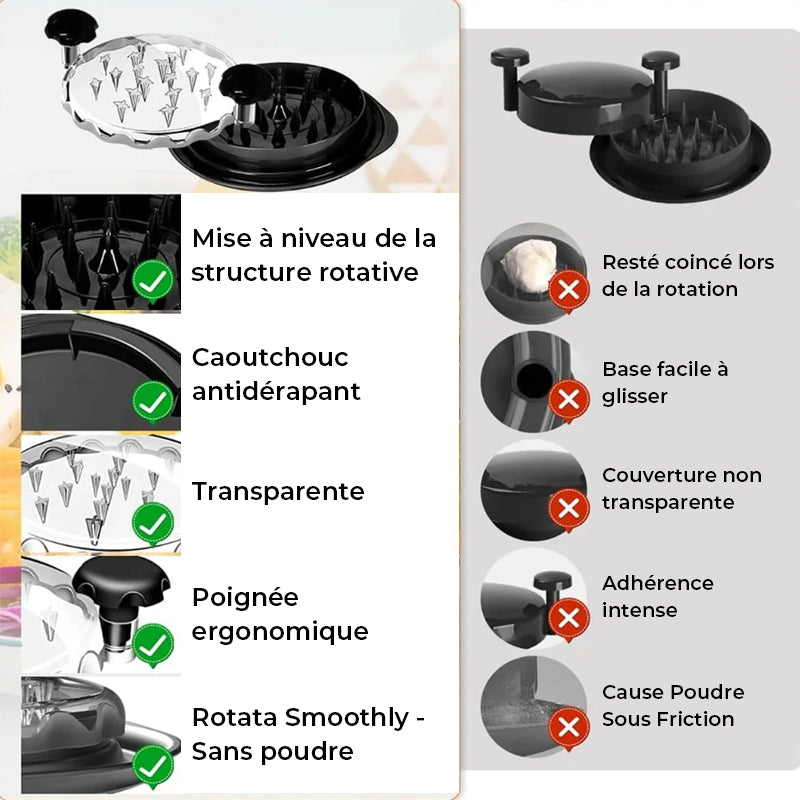 Mise à niveau de la structure rotative

Caoutchouc antidérapant

Transparente

Poignée ergonomique

Rotata Smoothly - Sans poudre

Resté coincé lors de la rotation

Base facile à glisser

Couverture non transparente

Adhérence intense

Cause Poudre Sous Friction