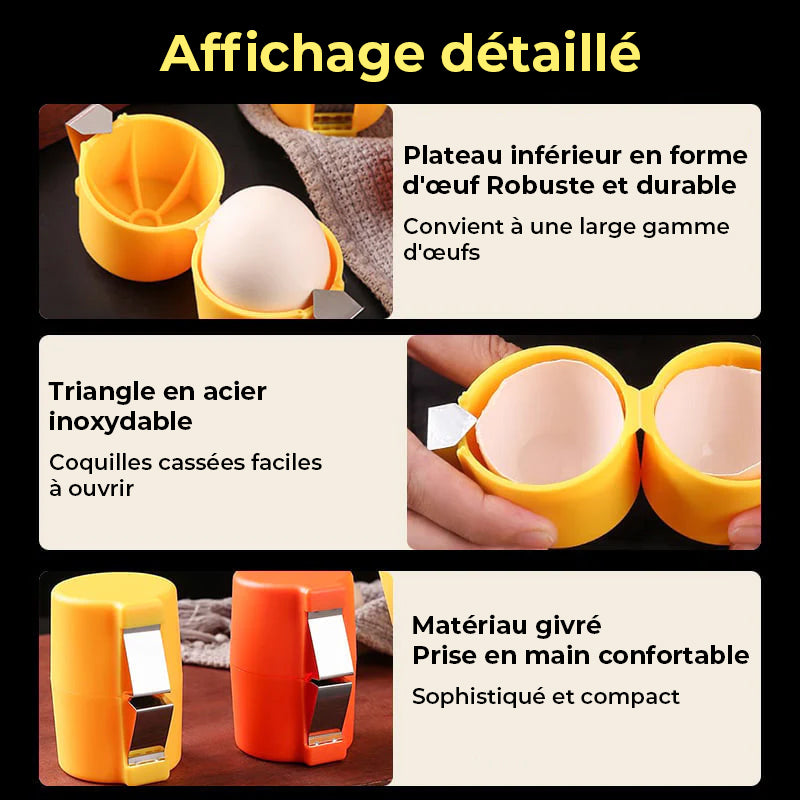 Affichage détaillé

Plateau inférieur en forme d'œuf Robuste et durable

Convient à une large gamme d'œufs

Triangle en acier inoxydable

Coquilles cassées faciles à ouvrir

Matériau givré
Prise en main confortable

Sophistiqué et compact