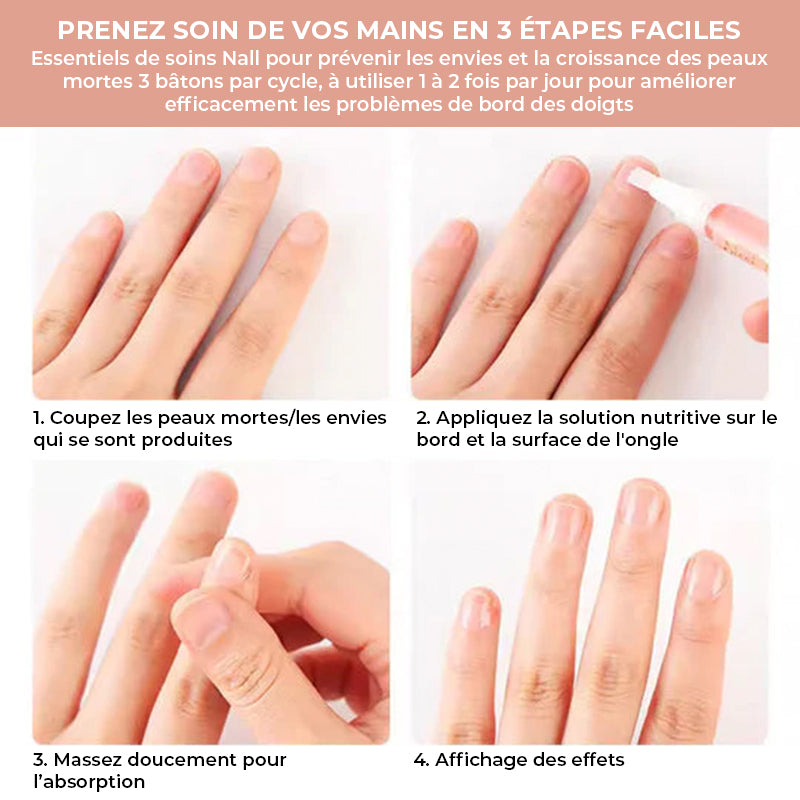 PRENEZ SOIN DE VOS MAINS EN 3 ÉTAPES FACILES

Essentiels de soins Nall pour prévenir les envies et la croissance des peaux mortes 3 bâtons par cycle, à utiliser 1 à 2 fois par jour pour améliorer efficacement les problèmes de bord des doigts

1. Coupez les peaux mortes/les envies qui se sont produites

2. Appliquez la solution nutritive sur le bord et la surface de l'ongle

3. Massez doucement pour l'absorption

4. Affichage des effets