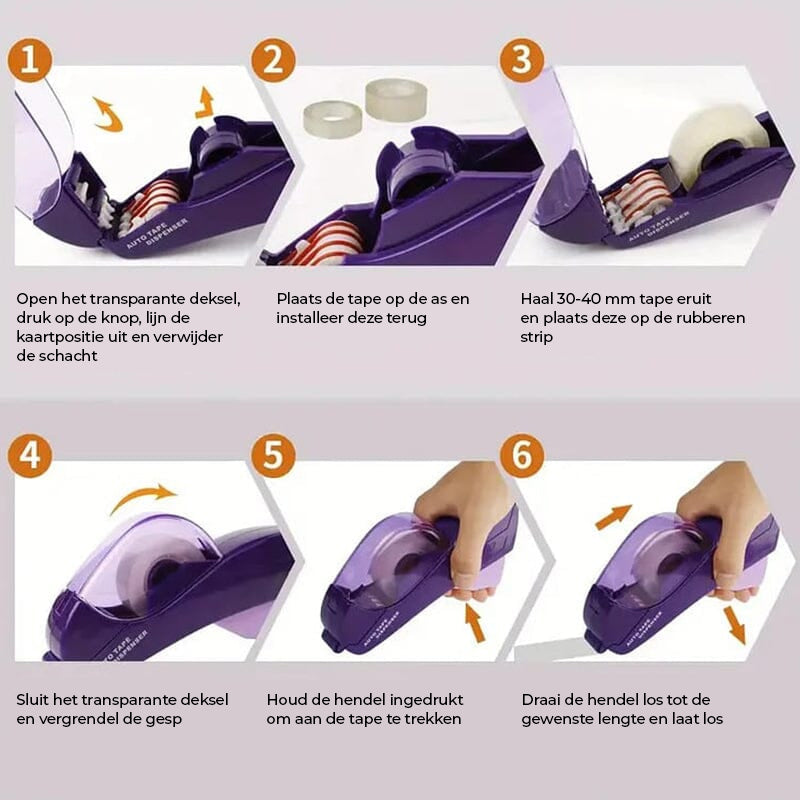 1

AUTO TAPE DISPENSER

Open het transparante deksel, druk op de knop, lijn de kaartpositie uit en verwijder de schacht

2

Plaats de tape op de as en installeer deze terug

3

AUTO TAPE DISPENSER

Haal 30-40 mm tape eruit en plaats deze op de rubberen strip

4

AUTO TAPE DISPENSER

Sluit het transparante deksel en vergrendel de gesp

5

AUTO TAPE DISPENSER

Houd de hendel ingedrukt om aan de tape te trekken

6

AUTO TAPE DISPENSER

Draai de hendel los tot de gewenste lengte en laat los