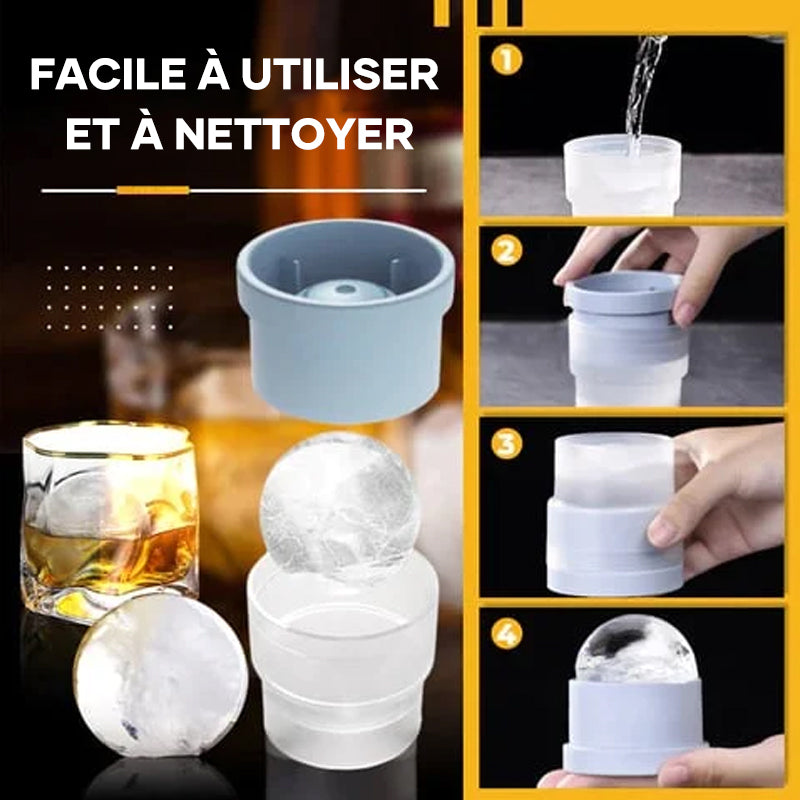 FACILE À UTILISER ET À NETTOYER

1

2

3

4