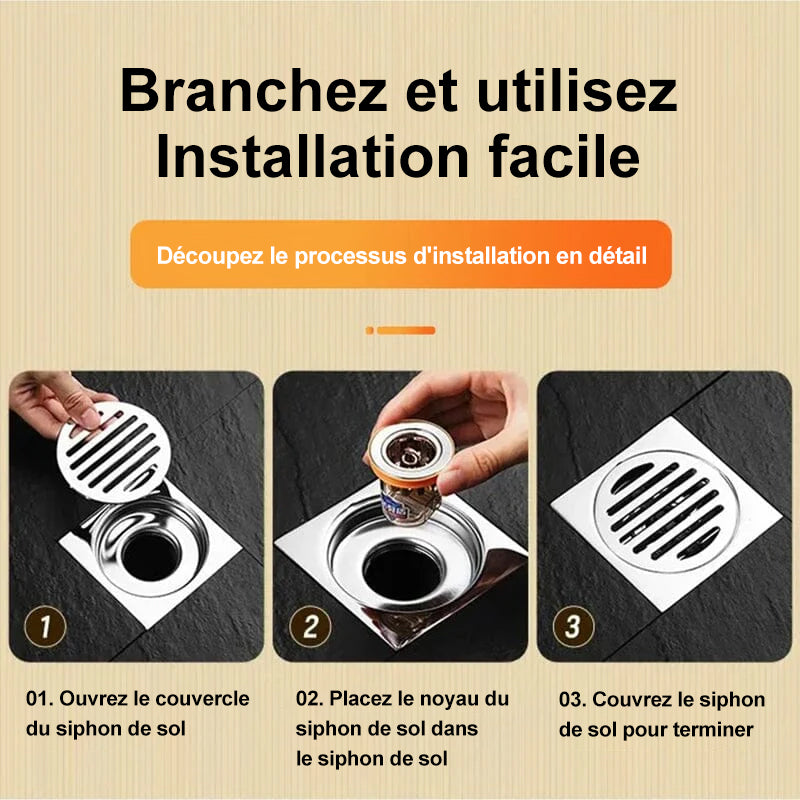 Branchez et utilisez
Installation facile

Découpez le processus d'installation en détail

1

2

3

01. Ouvrez le couvercle du siphon de sol

02. Placez le noyau du siphon de sol dans le siphon de sol

03. Couvrez le siphon de sol pour terminer