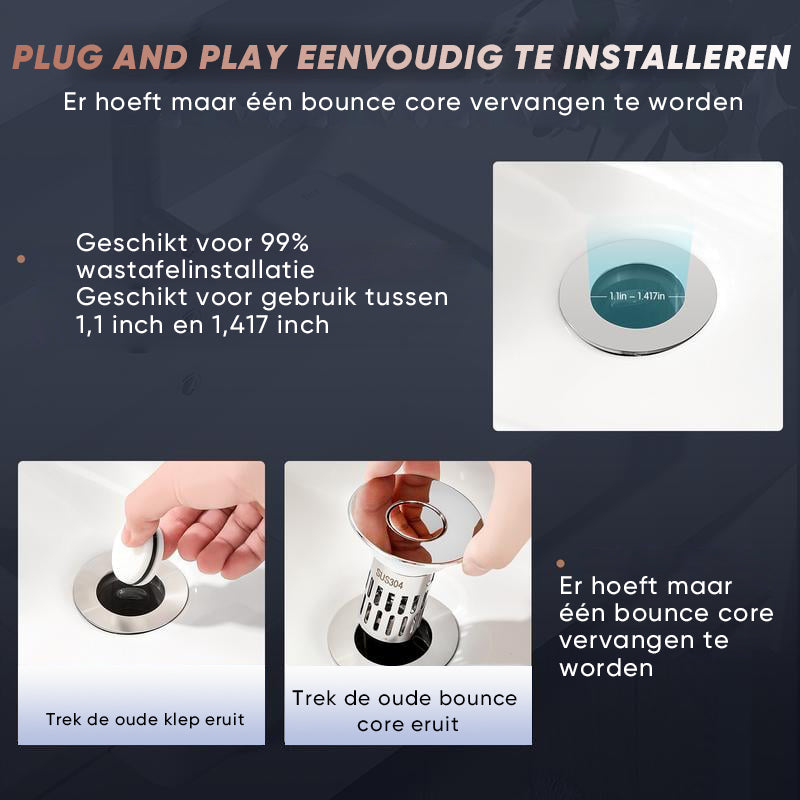 PLUG AND PLAY EENVOUDIG TE INSTALLEREN
Er hoeft maar één bounce core vervangen te worden

Geschikt voor 99% wastafelinstallatie
Geschikt voor gebruik tussen 1,1 inch en 1,417 inch

1.1in – 1.417in

SUS304

Trek de oude klep eruit

Trek de oude bounce core eruit

Er hoeft maar één bounce core vervangen te worden