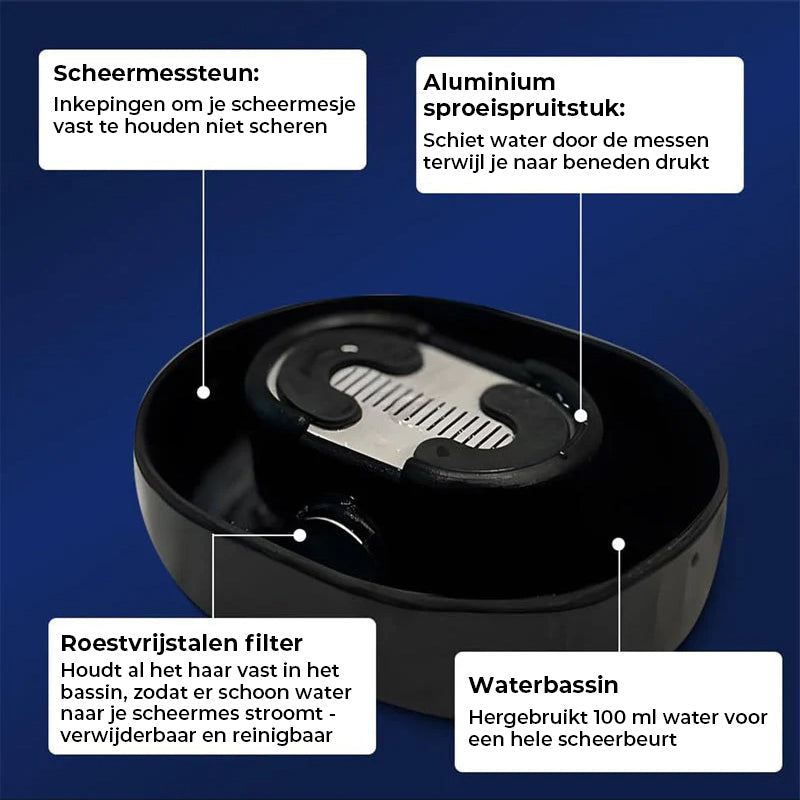 Scheermessteun:
Inkepingen om je scheermesje vast te houden niet scheren

Aluminium sproeispruitstuk:
Schiet water door de messen terwijl je naar beneden drukt

Roestvrijstalen filter
Houdt al het haar vast in het bassin, zodat er schoon water naar je scheermes stroomt - verwijderbaar en reinigbaar

Waterbassin
Hergebruikt 100 ml water voor een hele scheerbeurt