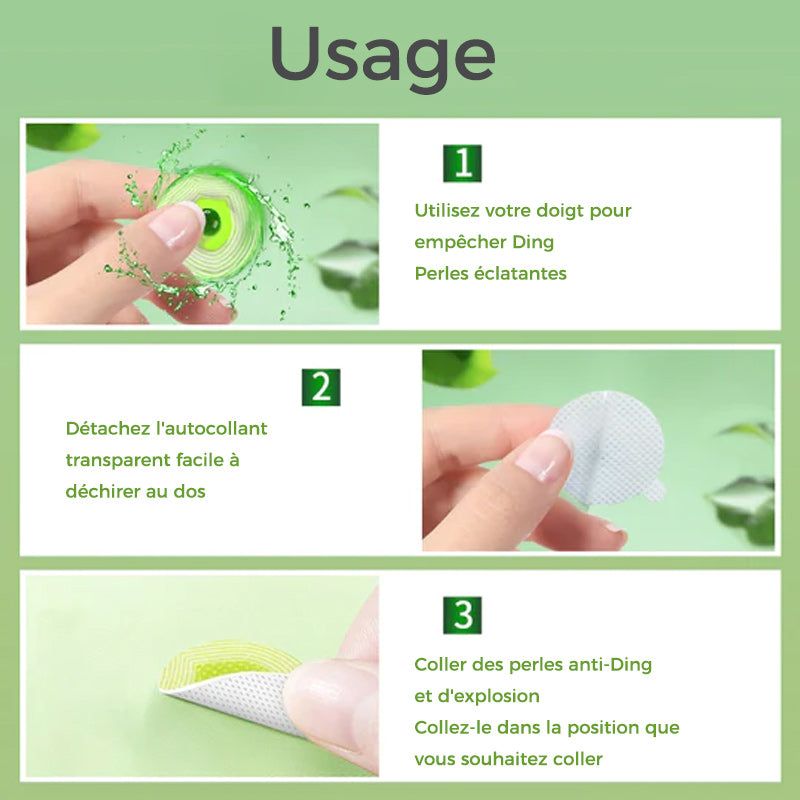 Usage

1

Utilisez votre doigt pour empêcher Ding Perles éclatantes

2

Détachez l'autocollant transparent facile à déchirer au dos

3

Coller des perles anti-Ding et d'explosion Collez-le dans la position que vous souhaitez coller