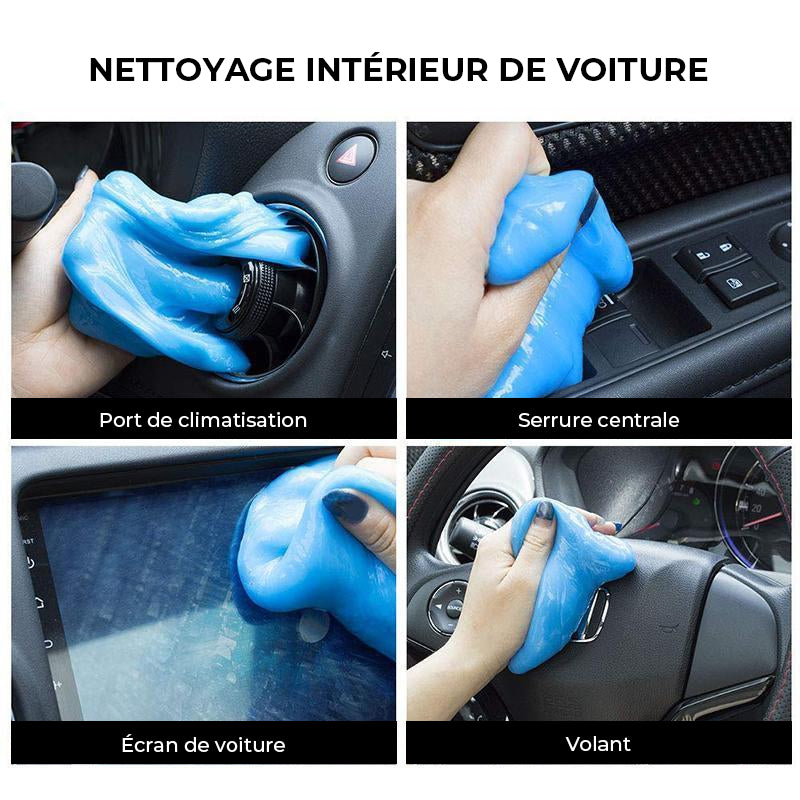 NETTOYAGE INTÉRIEUR DE VOITURE

Port de climatisation

Serrure centrale

Écran de voiture

Volant