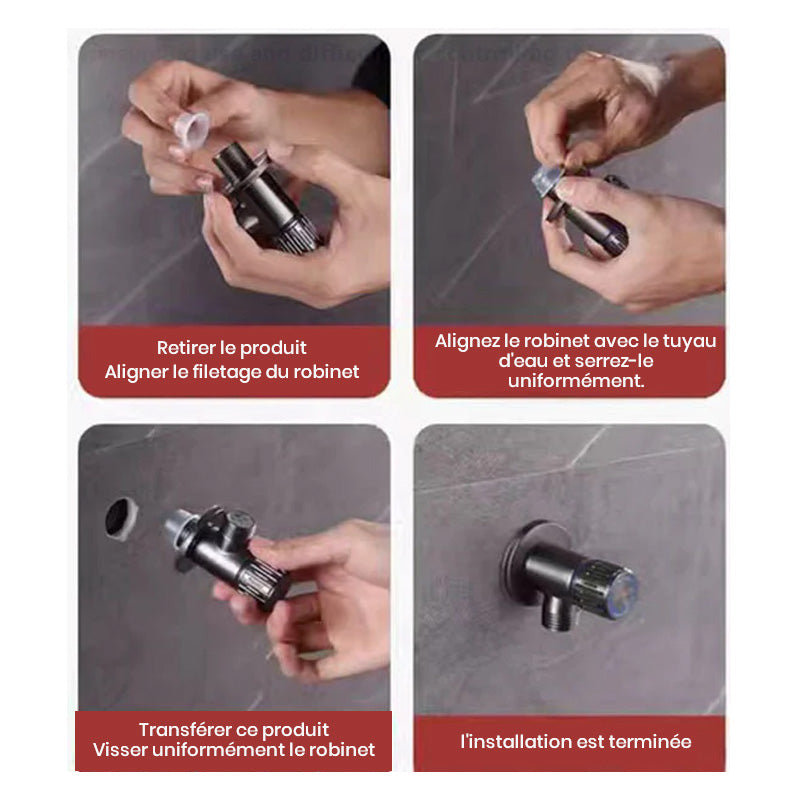 Retirer le produit
Aligner le filetage du robinet

Alignez le robinet avec le tuyau d'eau et serrez-le uniformément.

Transférer ce produit
Visser uniformément le robinet

l'installation est terminée