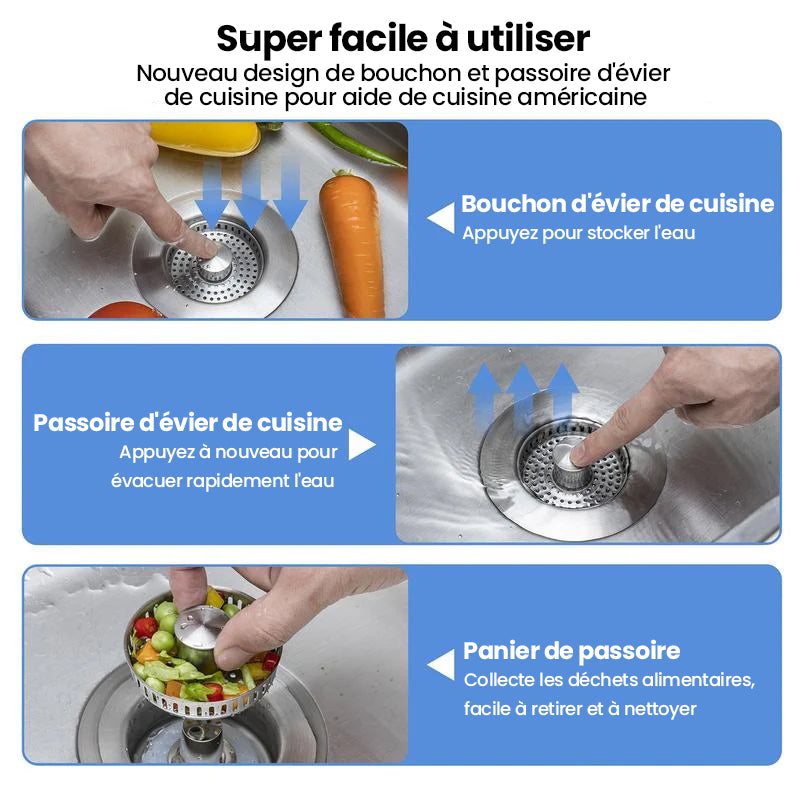 Super facile à utiliser

Nouveau design de bouchon et passoire d'évier de cuisine pour aide de cuisine américaine

Bouchon d'évier de cuisine
Appuyez pour stocker l'eau

Passoire d'évier de cuisine
Appuyez à nouveau pour évacuer rapidement l'eau

Panier de passoire
Collecte les déchets alimentaires, facile à retirer et à nettoyer