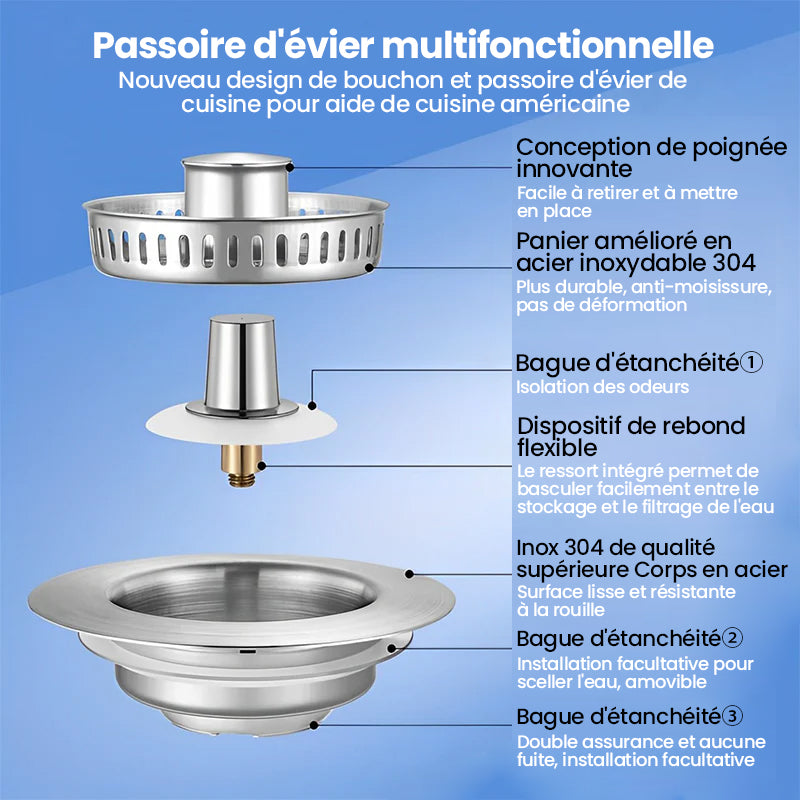 Passoire d'évier multifonctionnelle
Nouveau design de bouchon et passoire d'évier de cuisine pour aide de cuisine américaine

Conception de poignée innovante
Facile à retirer et à mettre en place

Panier amélioré en acier inoxydable 304
Plus durable, anti-moisissure, pas de déformation

Bague d'étanchéité①
Isolation des odeurs

Dispositif de rebond flexible
Le ressort intégré permet de basculer facilement entre le stockage et le filtrage de l'eau

Inox 304 de qualité supérieure Corps en acier
Surface lisse et résistante à la rouille

Bague d'étanchéité②
Installation facultative pour sceller l'eau, amovible

Bague d'étanchéité③
Double assurance et aucune fuite, installation facultative