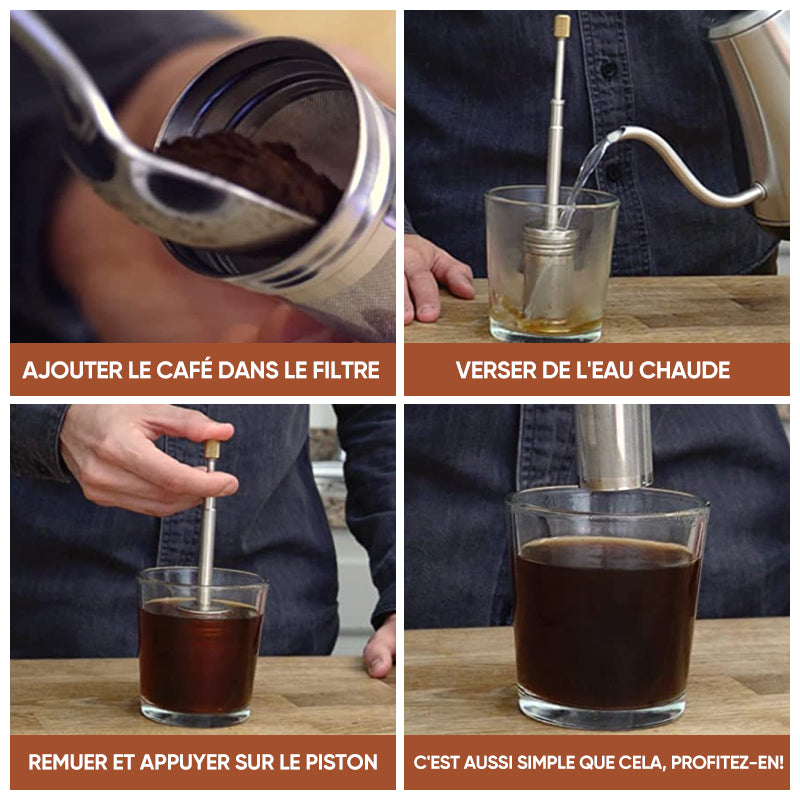 AJOUTER LE CAFÉ DANS LE FILTRE

VERSER DE L'EAU CHAUDE

REMUER ET APPUYER SUR LE PISTON

C'EST AUSSI SIMPLE QUE CELA, PROFITEZ-EN!