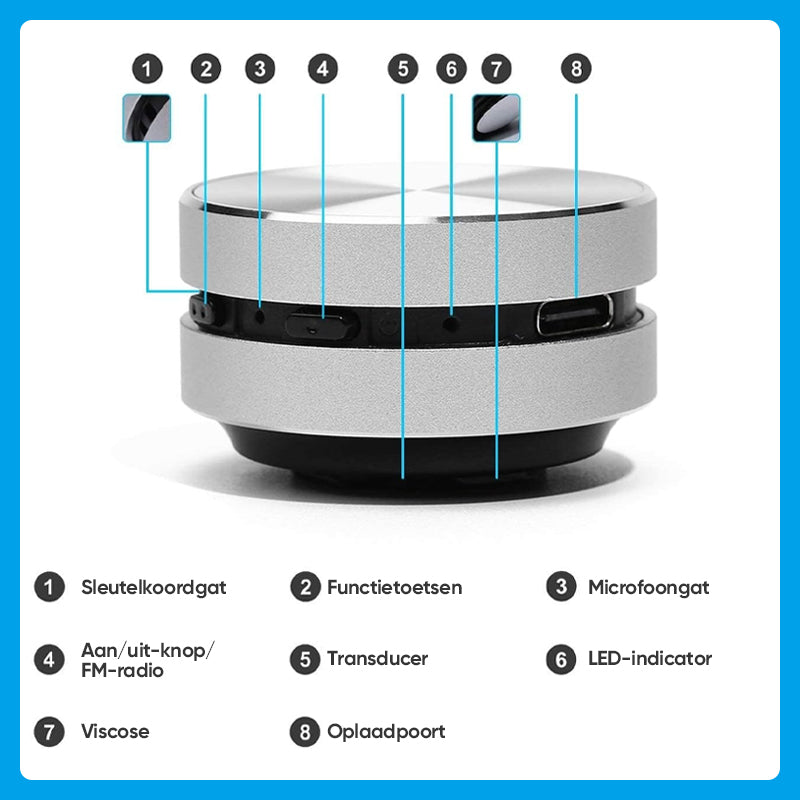 1 2 3 4 5 6 7 8

1 Sleutelkoordgat

2 Functietoetsen

3 Microfoongat

4 Aan/uit-knop/ FM-radio

5 Transducer

6 LED-indicator

7 Viscose

8 Oplaadpoort