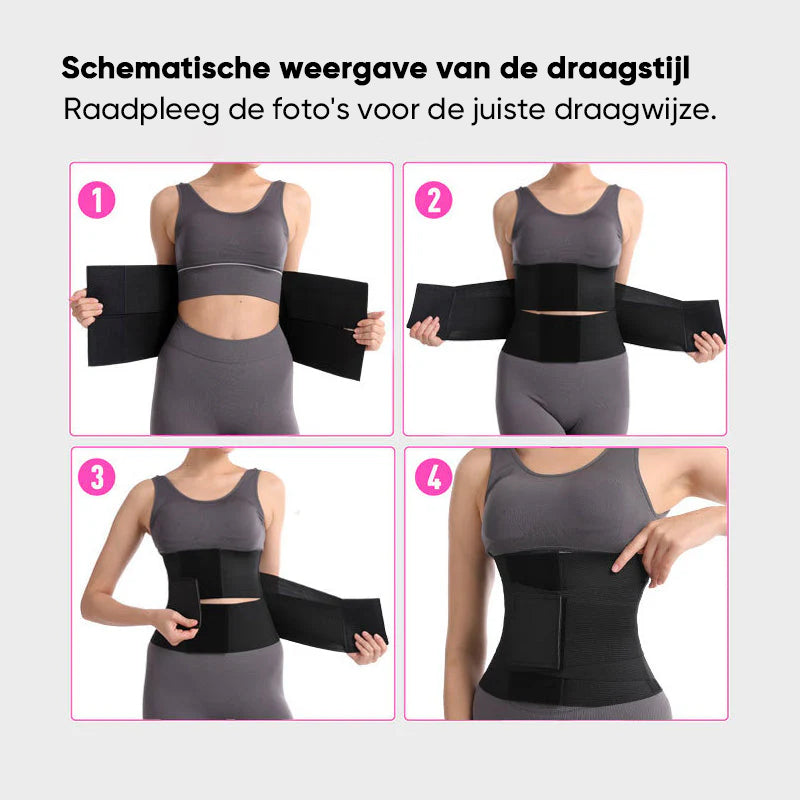 Schematische weergave van de draagstijl
Raadpleeg de foto's voor de juiste draagwijze.

1

2

3

4