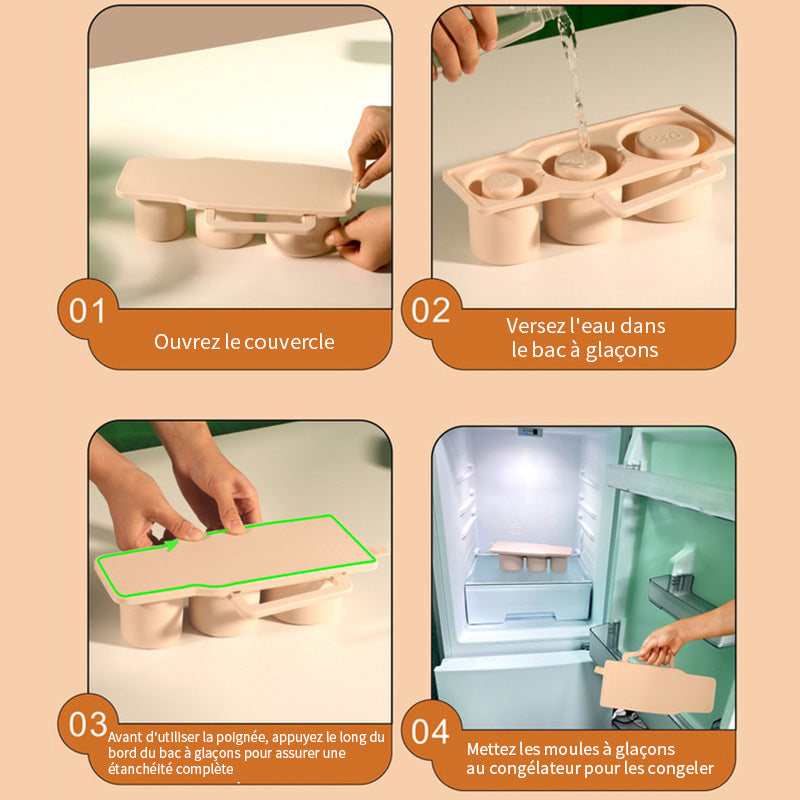 01
Ouvrez le couvercle

02
Versez l'eau dans le bac à glaçons

03
Avant d'utiliser la poignée, appuyez le long du bord du bac à glaçons pour assurer une étanchéité complète

04
Mettez les moules à glaçons au congélateur pour les congeler