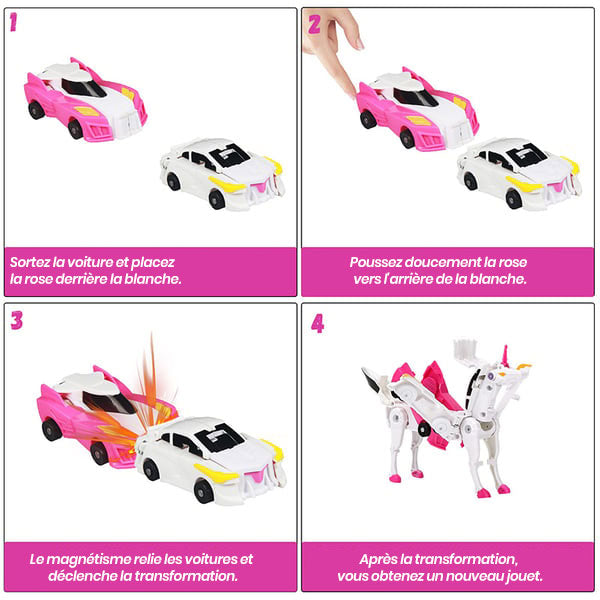 1

Sortez la voiture et placez la rose derrière la blanche.

2

Poussez doucement la rose vers l'arrière de la blanche.

3

Le magnétisme relie les voitures et déclenche la transformation.

4

Après la transformation, vous obtenez un nouveau jouet.