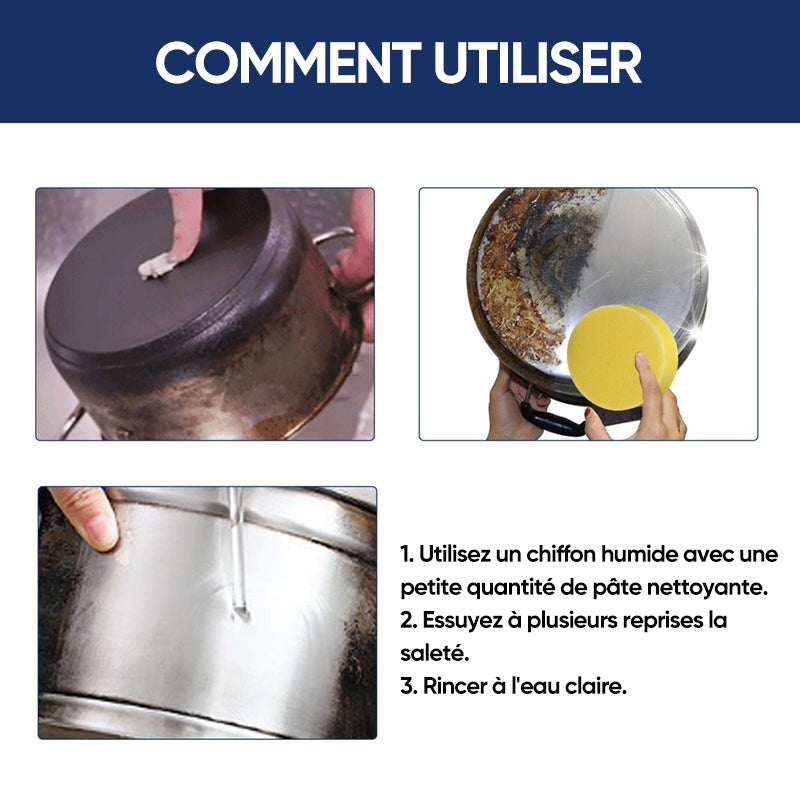 COMMENT UTILISER

1. Utilisez un chiffon humide avec une petite quantité de pâte nettoyante.
2. Essuyez à plusieurs reprises la saleté.
3. Rincer à l'eau claire.