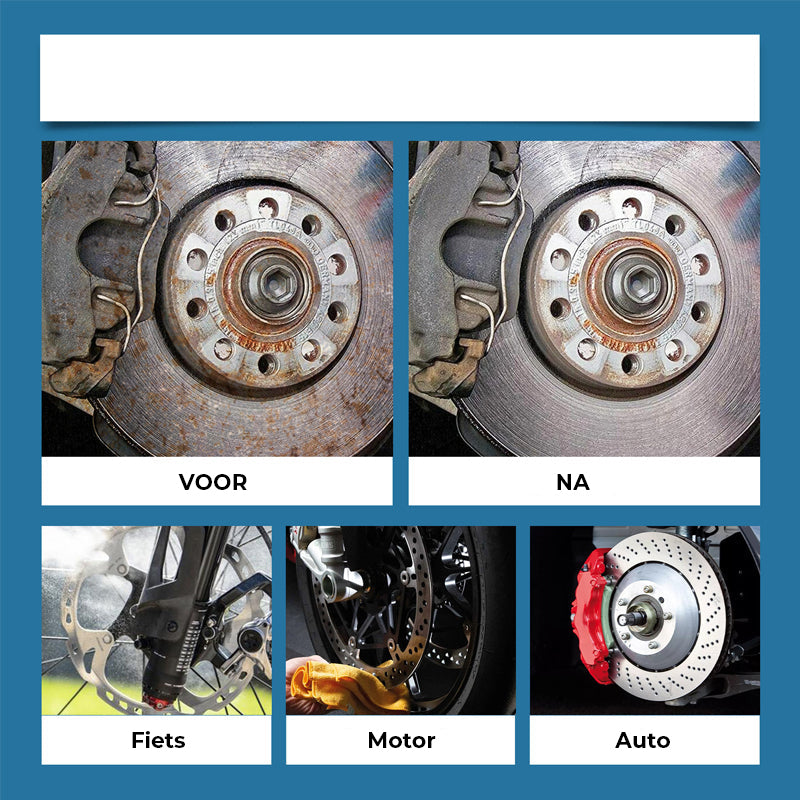 VOOR

NA

Fiets

Motor

Auto