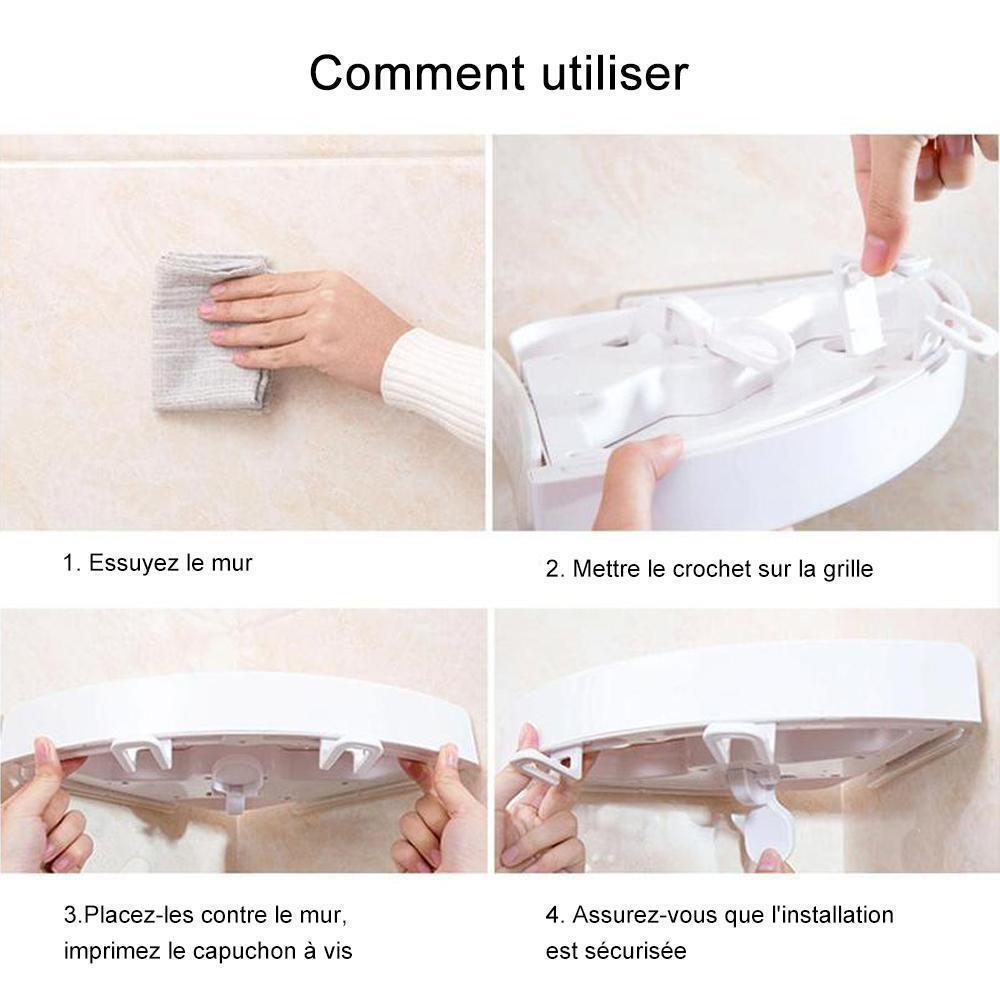 Comment utiliser

1. Essuyez le mur

2. Mettre le crochet sur la grille

3.Placez-les contre le mur, imprimez le capuchon à vis

4. Assurez-vous que l'installation est sécurisée