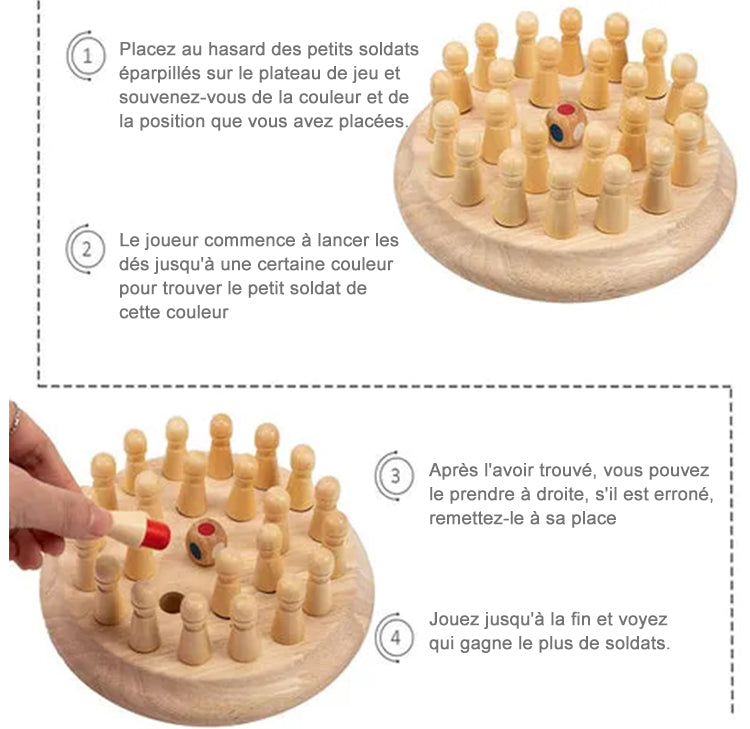 1 Placez au hasard des petits soldats éparpillés sur le plateau de jeu et souvenez-vous de la couleur et de la position que vous avez placées.

2 Le joueur commence à lancer les dés jusqu'à une certaine couleur pour trouver le petit soldat de cette couleur

3 Après l'avoir trouvé, vous pouvez le prendre à droite, s'il est erroné, remettez-le à sa place

4 Jouez jusqu'à la fin et voyez qui gagne le plus de soldats.