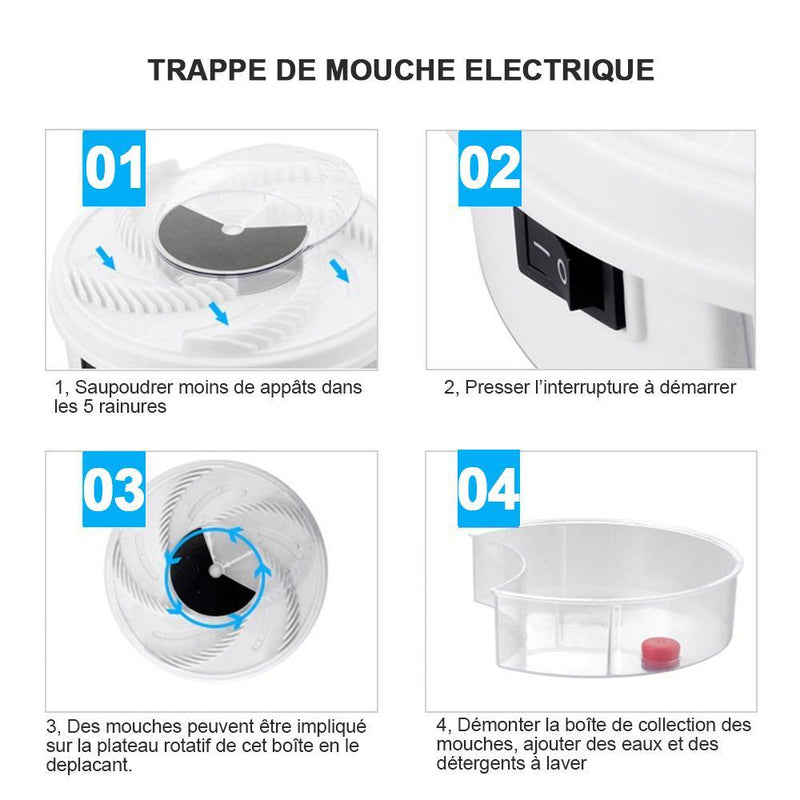 TRAPPE DE MOUCHE ELECTRIQUE

01

1, Saupoudrer moins de appâts dans les 5 rainures

02

2, Presser l'interrupture à démarrer

03

3, Des mouches peuvent être impliqué sur la plateau rotatif de cet boîte en le deplacant.

04

4, Démonter la boîte de collection des mouches, ajouter des eaux et des détergents à laver