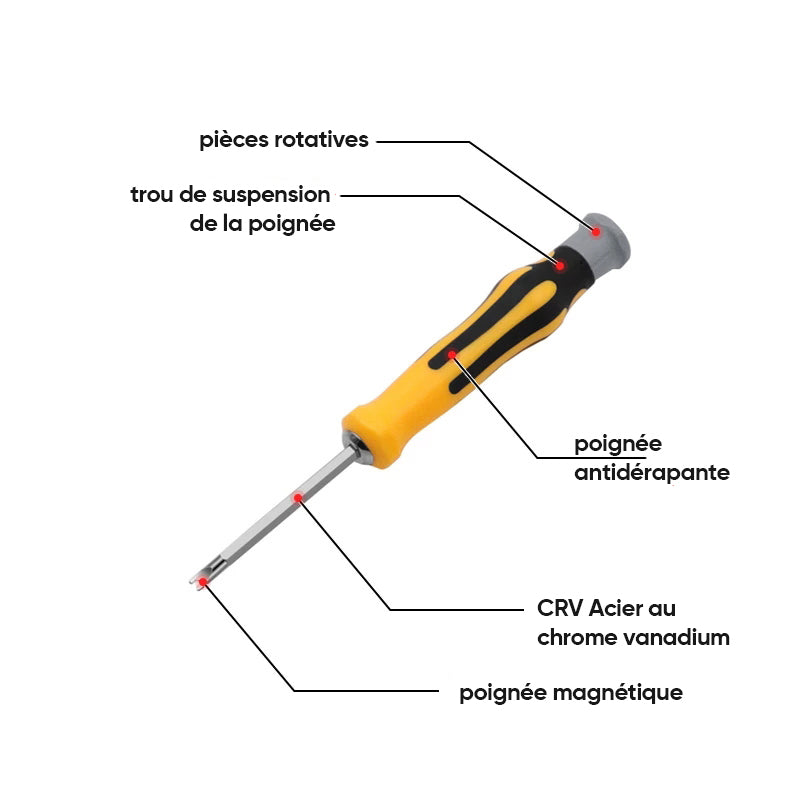 pièces rotatives

trou de suspension de la poignée

poignée antidérapante

CRV Acier au chrome vanadium

poignée magnétique