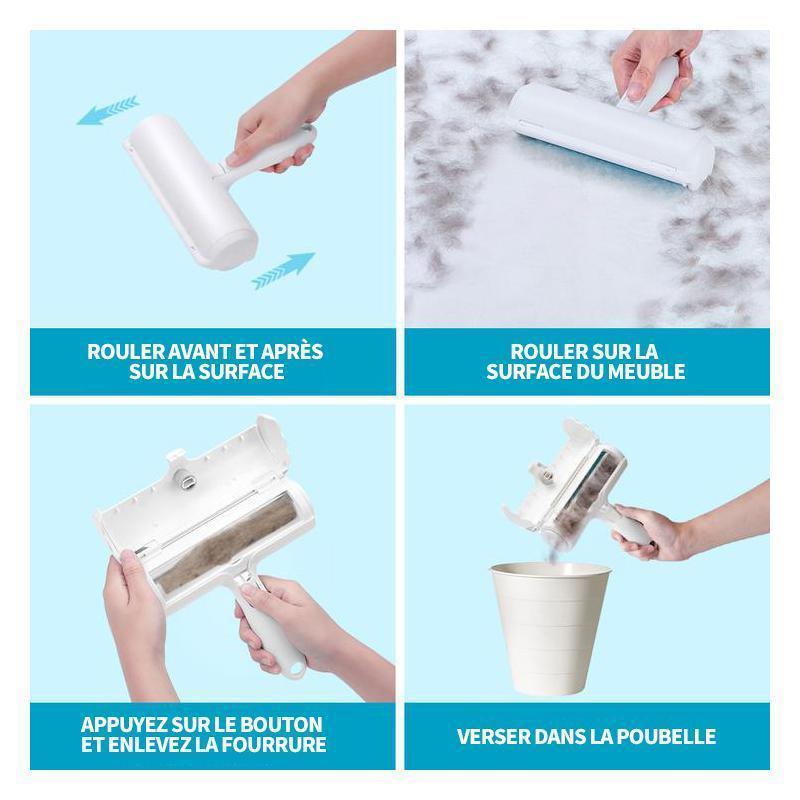 ROULER AVANT ET APRÈS SUR LA SURFACE

ROULER SUR LA SURFACE DU MEUBLE

APPUYEZ SUR LE BOUTON ET ENLEVEZ LA FOURRURE

VERSER DANS LA POUBELLE